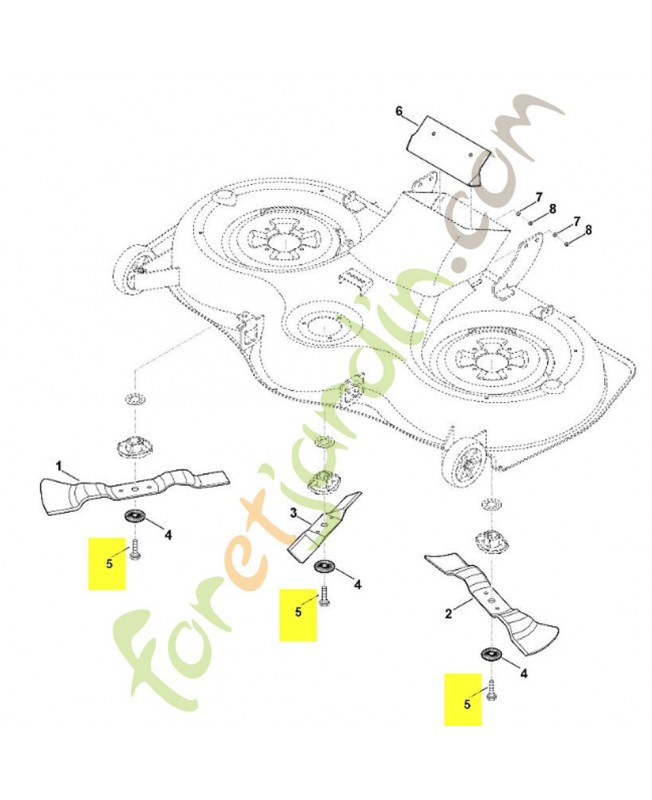 6
7
8
7
8
1
4
5
3
4
5
2
4
5
foretjardin.com