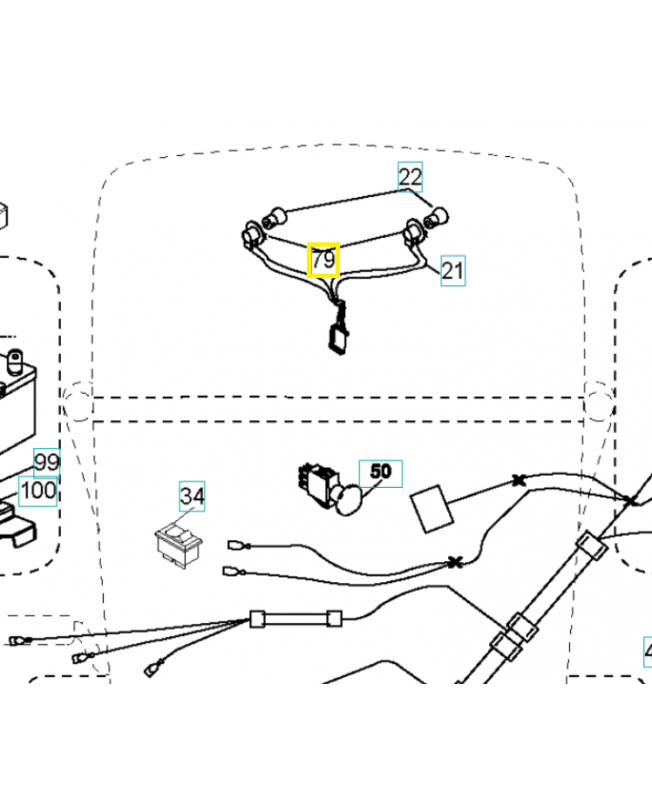 22
79
21
99
100
34
50
4