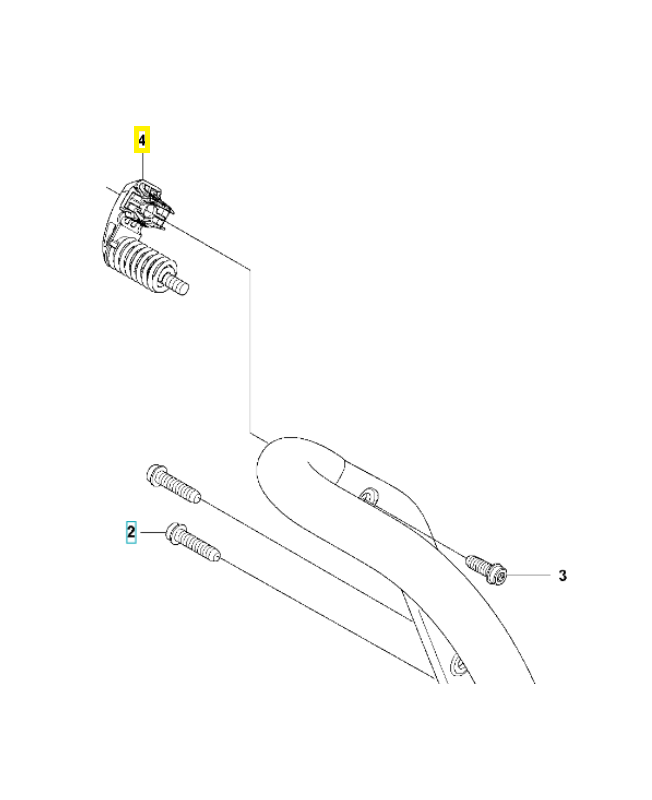 4

2

3