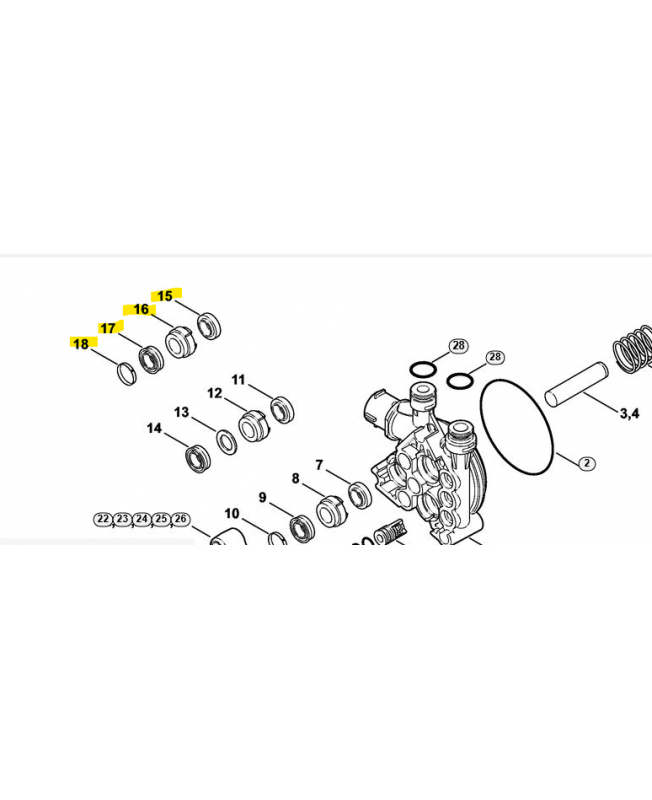 15
16
17
18
28
28
11
12
13
14
3,4
2
7
8
9
10
22,23,24,25,26