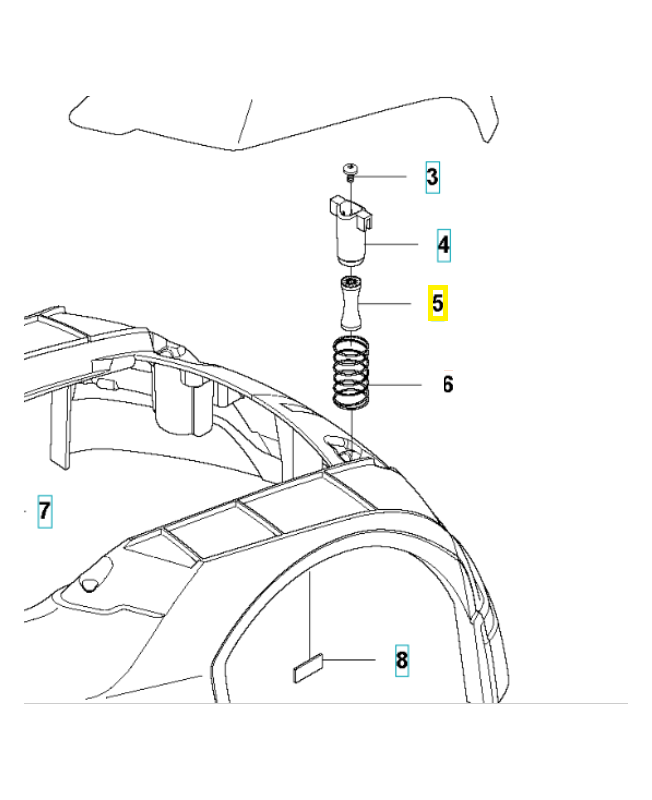 3
4
5
6
7
8