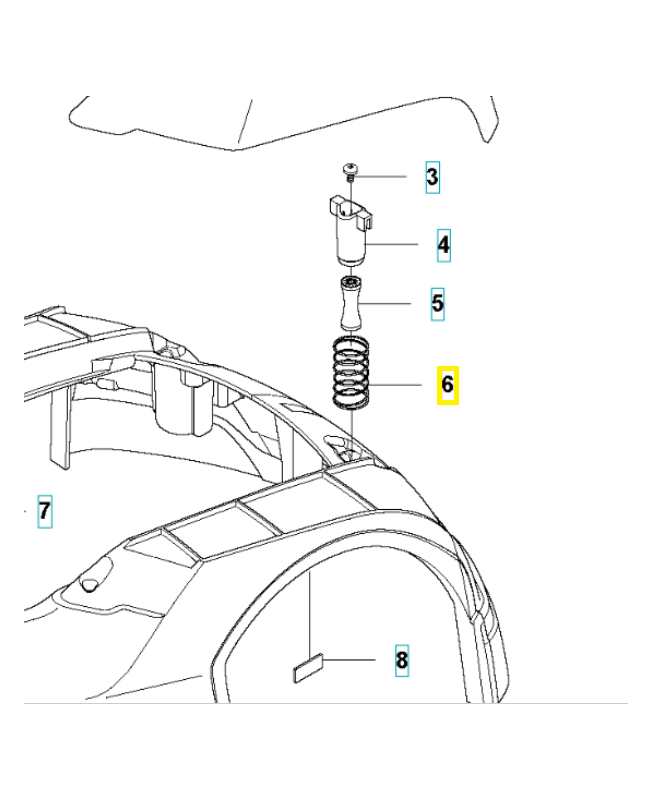 3
4
5
6
7
8