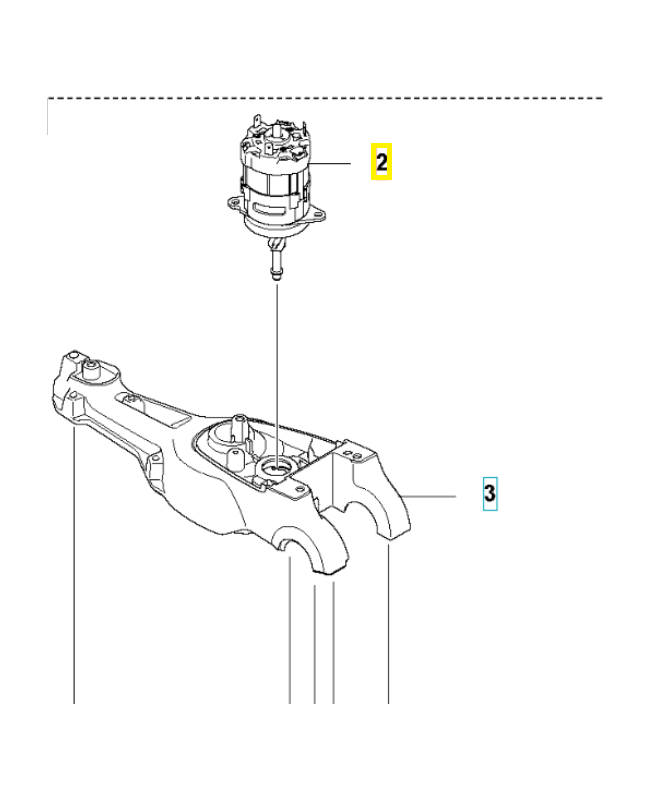 2

3