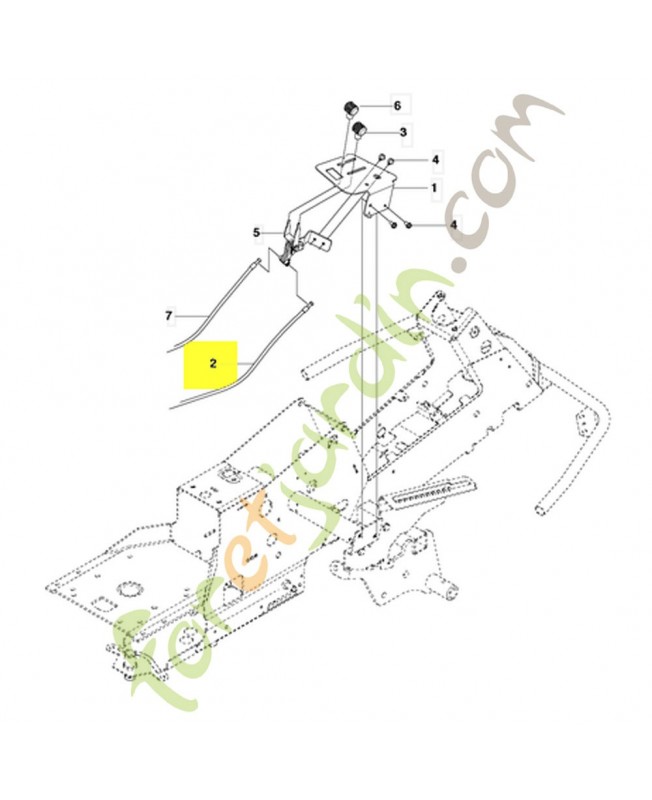 6
3
4
1
4
5
7
2
foretjardin.com