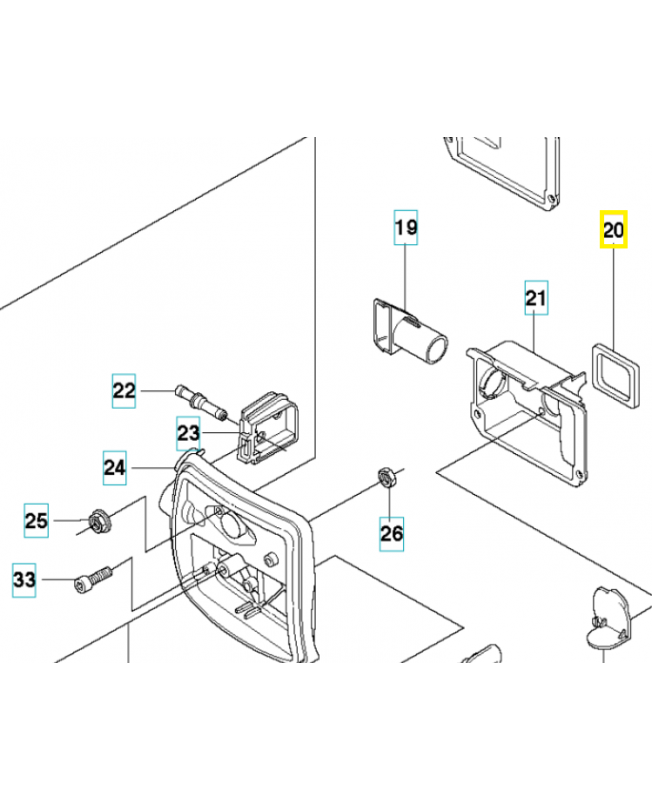 19
20
21
22
23
24
25
26
33