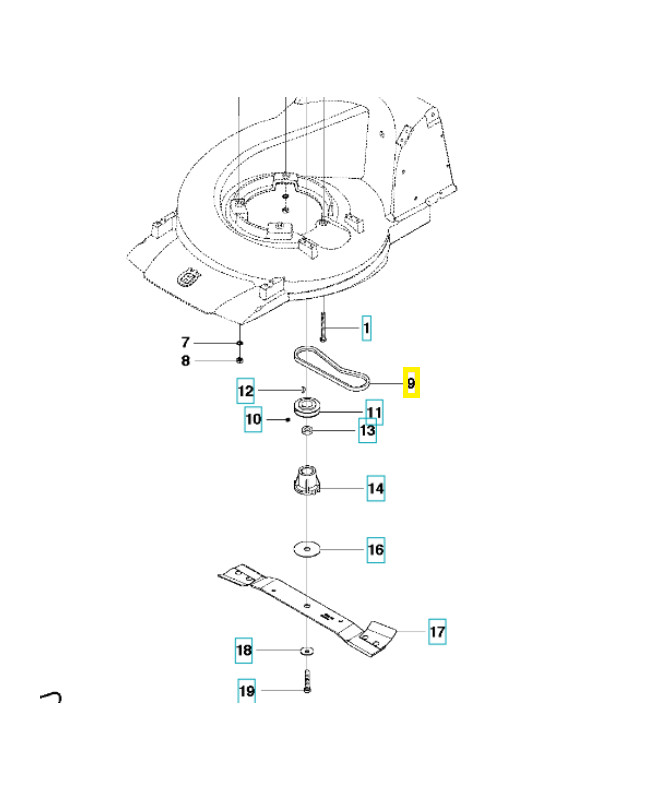 1
7
8
9
12
10
11
13
14
16
17
18
19