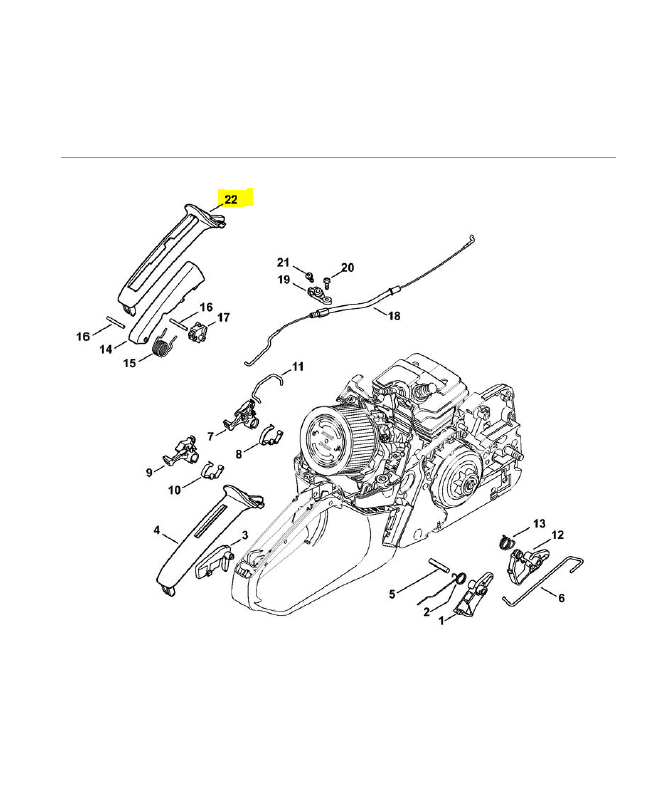 22
21
20
19
18
16
17
16
14
15
11
7
8
9
10
4
3
13
12
5
2
1
6