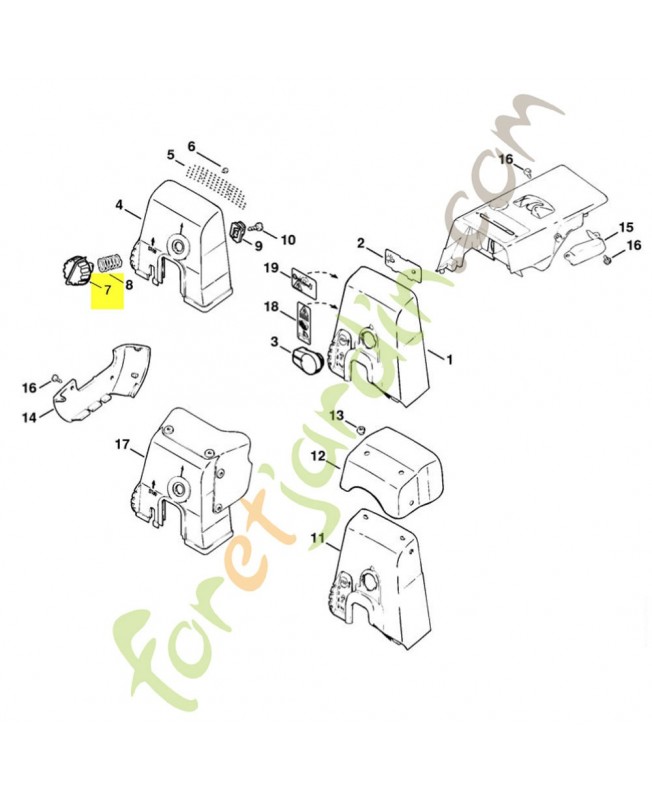 6
5
16
4
10
9
2
15
16
7
8
19
18
3
1
16
14
13
17
12
11
foretjardin.com