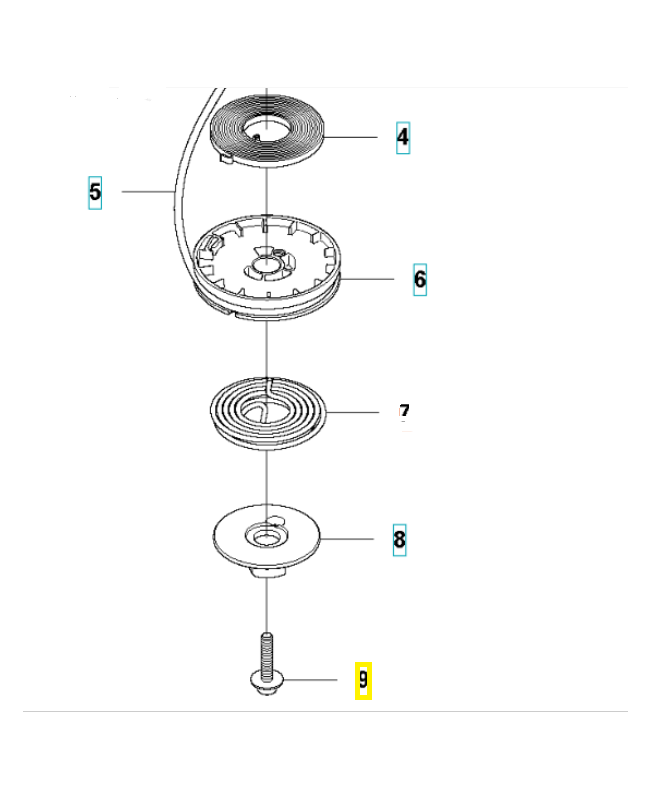 4
5
6
7
8
9