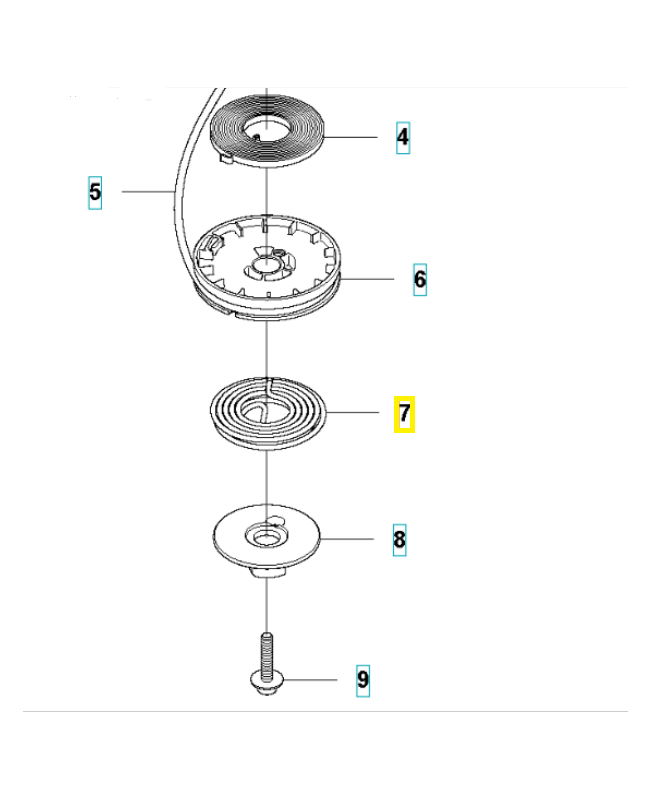 4
5
6
7
8
9