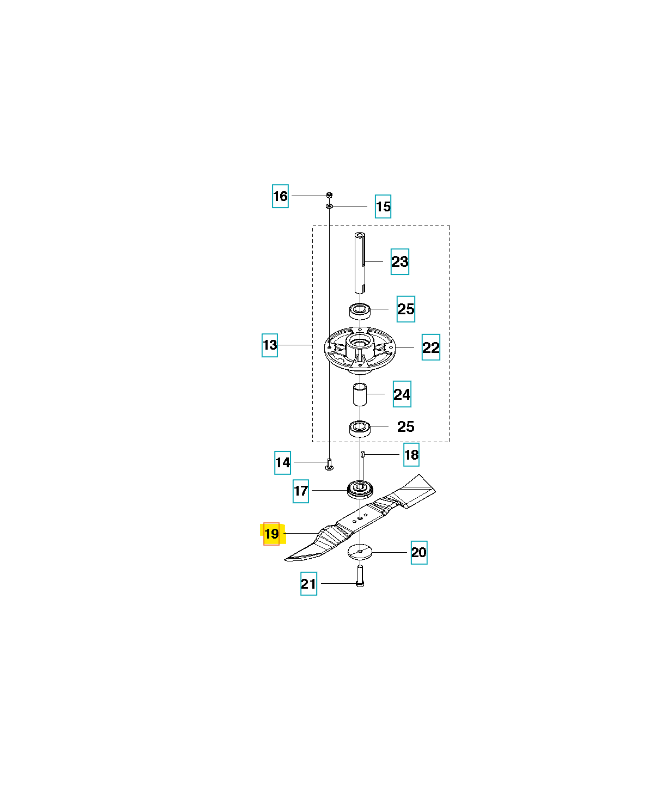 16
15
23
25
13
22
24
25
14
18
17
19
20
21