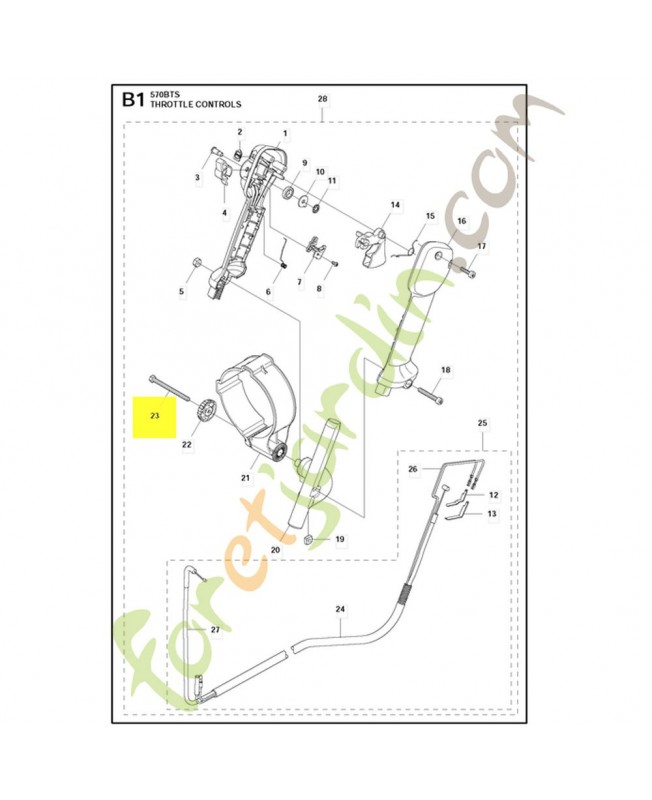 B1 570BTS
THROTTLE CONTROLS

28

2
1
3
9
10
11
4
14
15
16
17
5
6
7
8
18
23
22
21
25
26
12
13
20
19
24
27

foretjardin.com