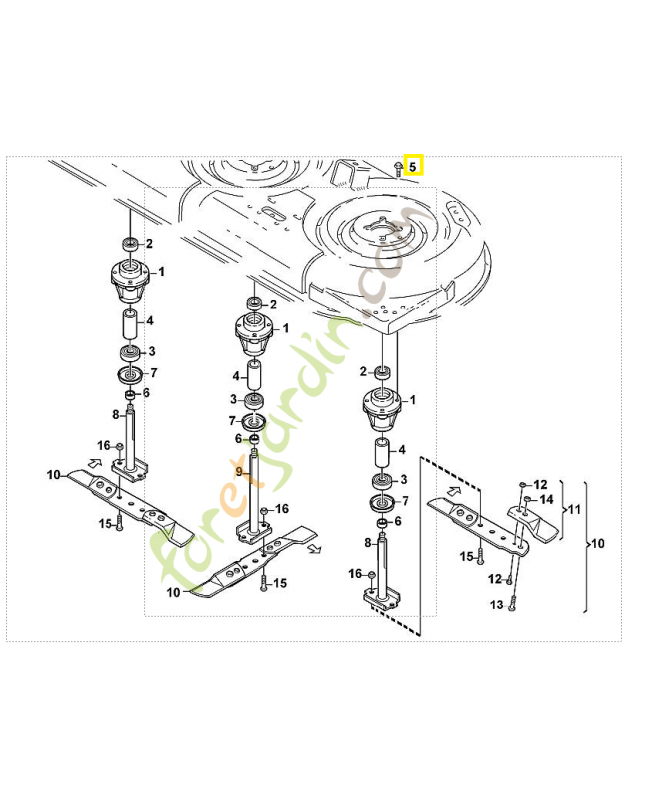 5
2
1
4
3
7
6
8
16
10
15
2
1
4
3
7
6
9
16
10
15
2
1
4
3
7
6
8
16
12
14
11
10
15
12
13
foretjardin.com