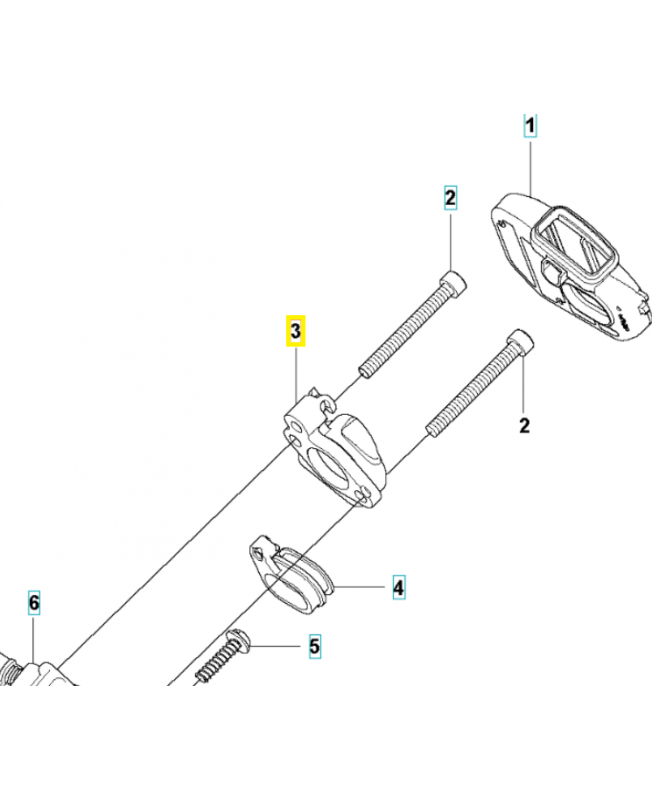 1
2
3
2
4
6
5