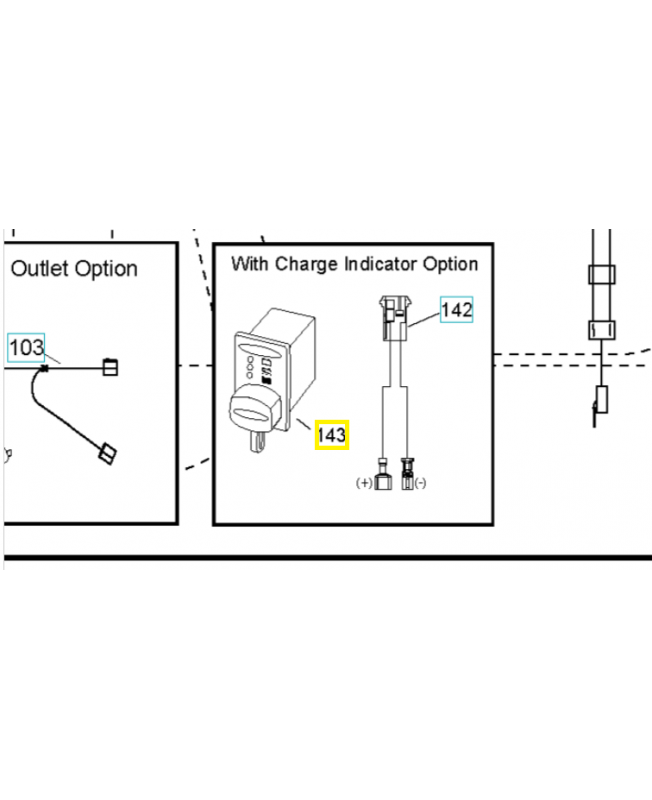 Outlet Option

103

With Charge Indicator Option

142

143

(+)

(-)