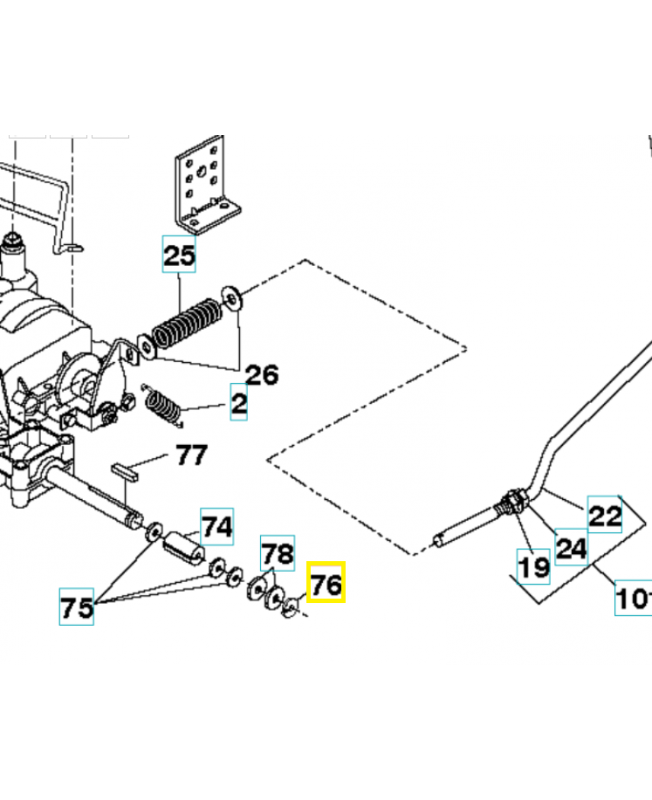 25
26
2
77
74
78
76
75
22
24
19
101