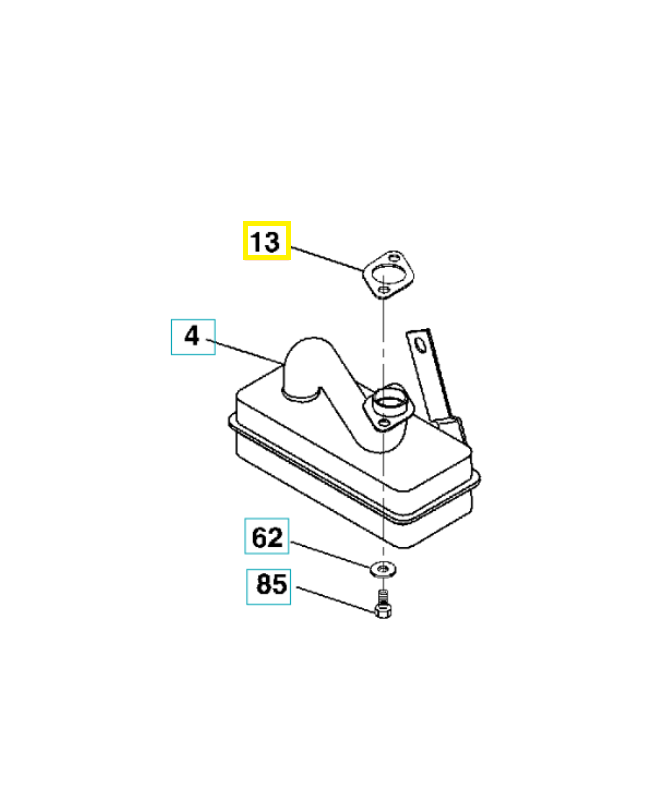 13

4

62

85