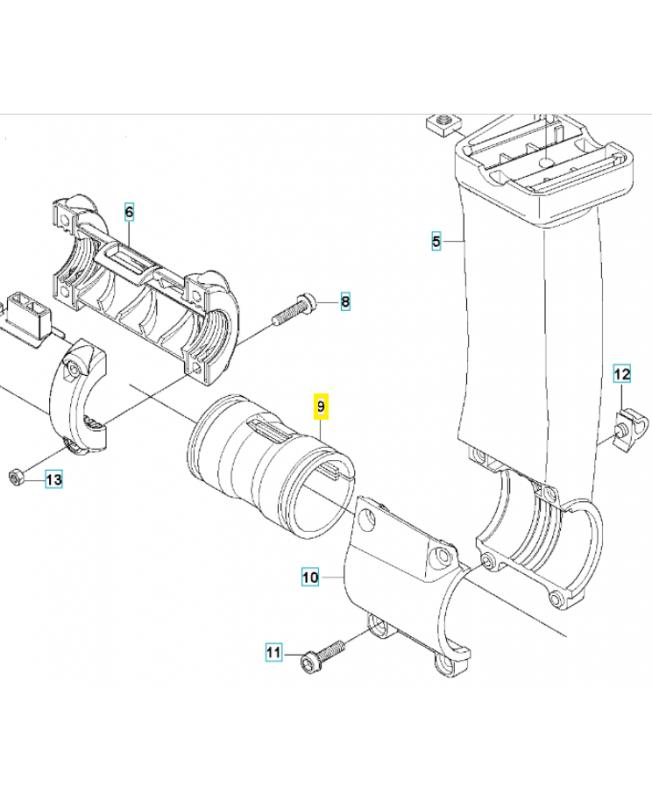 6
5
8
12
9
13
10
11