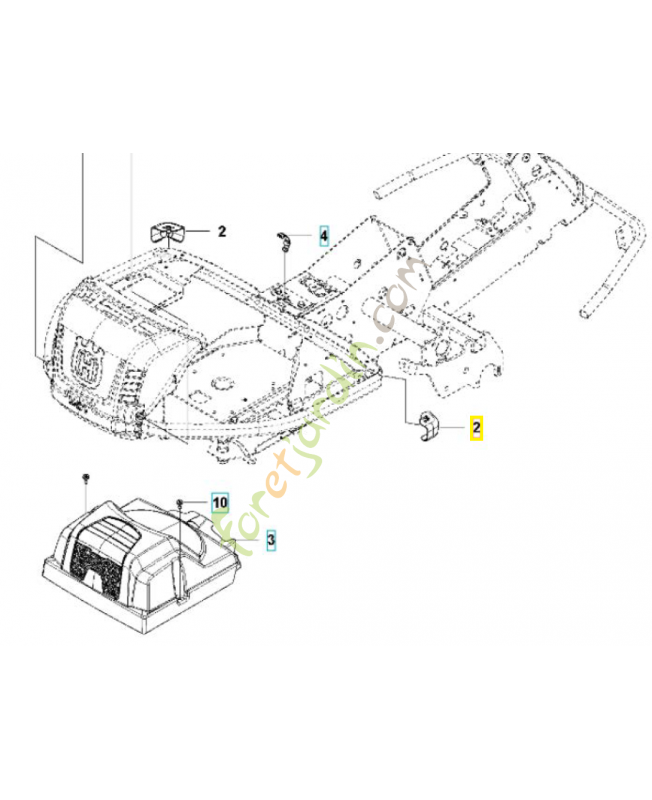 2
4
2
10
3
Foretjardin.com