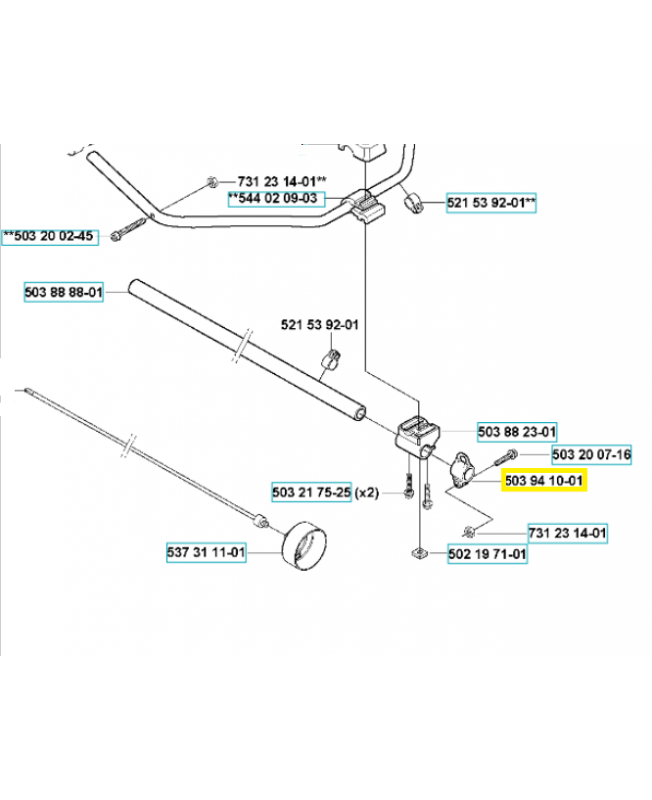 731 23 14-01**
**544 02 09-03
521 53 92-01**
**503 20 02-45
503 88 88-01
521 53 92-01
503 88 23-01
503 20 07-16
503 94 10-01
503 21 75-25 (x2)
731 23 14-01
537 31 11-01
502 19 71-01