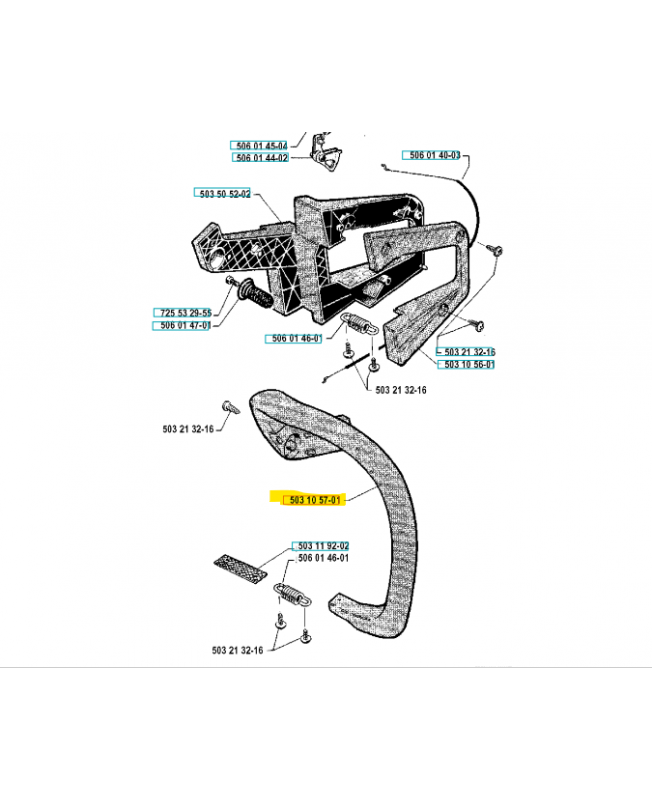 506 01 45-04
506 01 44-02
506 01 40-03
503 50 52-02
725 53 29-55
506 01 47-01
506 01 46-01
503 21 32-16
503 10 56-01
503 21 32-16
503 21 32-16
503 10 57-01
503 11 92-02
506 01 46-01
503 21 32-16