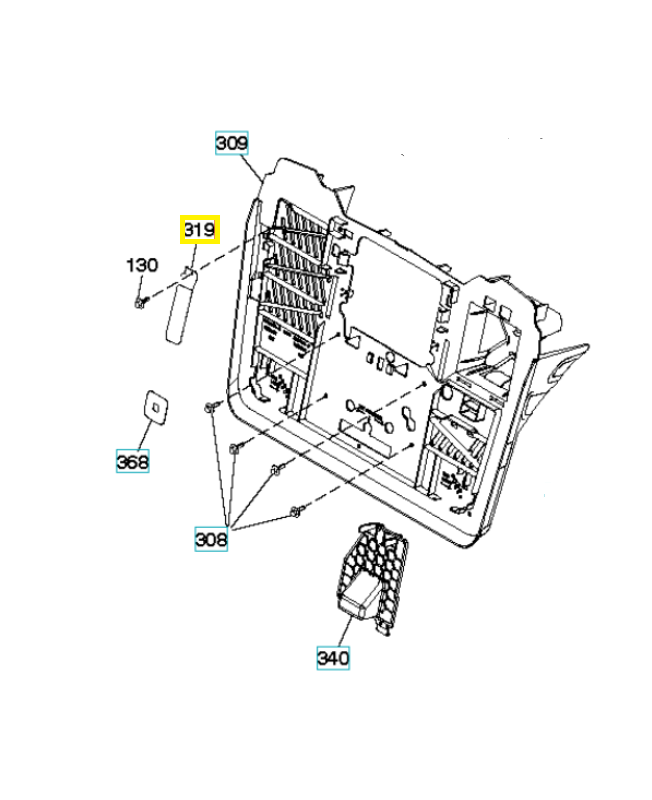 309
319
130
368
308
340