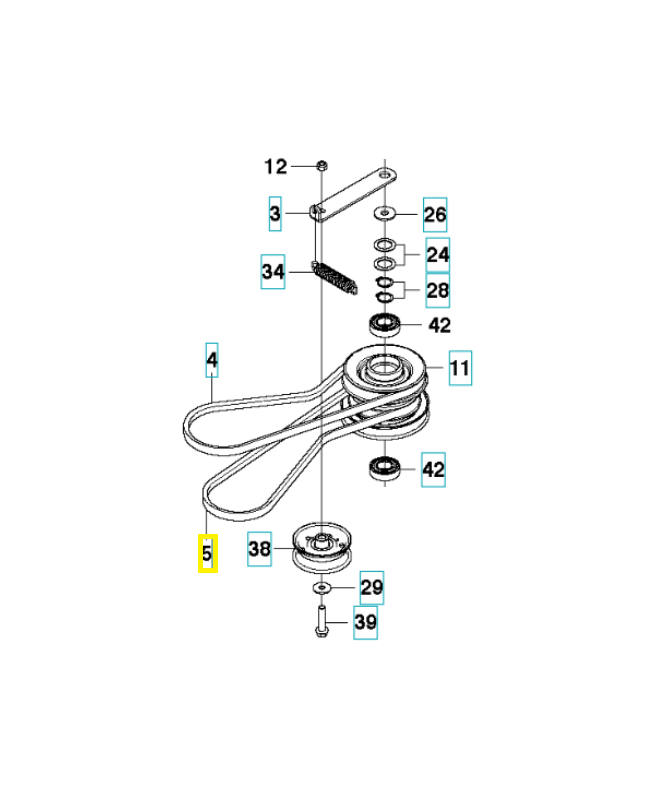 12
3
26
24
34
28
42
4
11
42
5
38
29
39