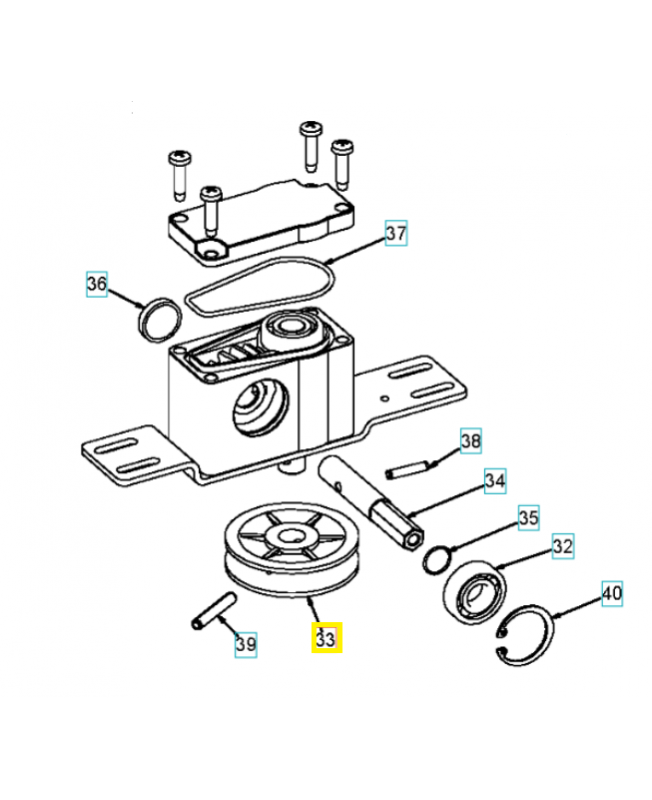 37
36
38
34
35
32
40
39
33