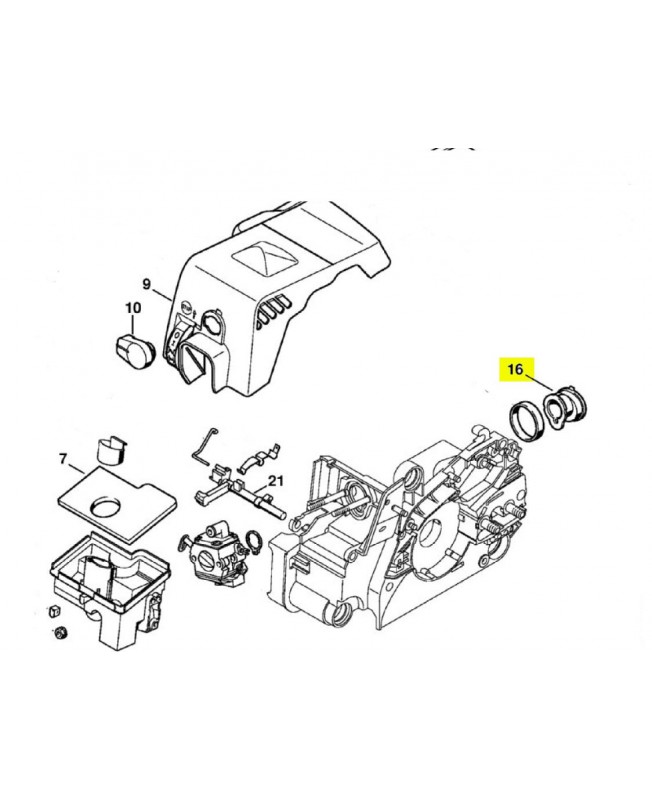 9
10
16
7
21