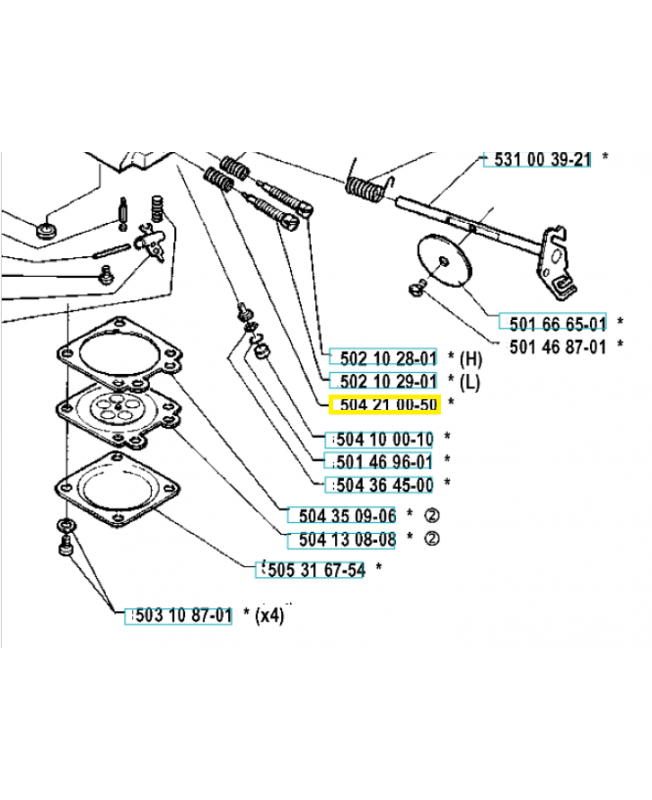 531 00 39-21 *

501 66 65-01 *

501 46 87-01 *

502 10 28-01 * (H)

502 10 29-01 * (L)

504 21 00-50 *

504 10 00-10 *

501 46 96-01 *

504 36 45-00 *

504 35 09-06 * ②

504 13 08-08 * ②

505 31 67-54 *

503 10 87-01 * (x4)