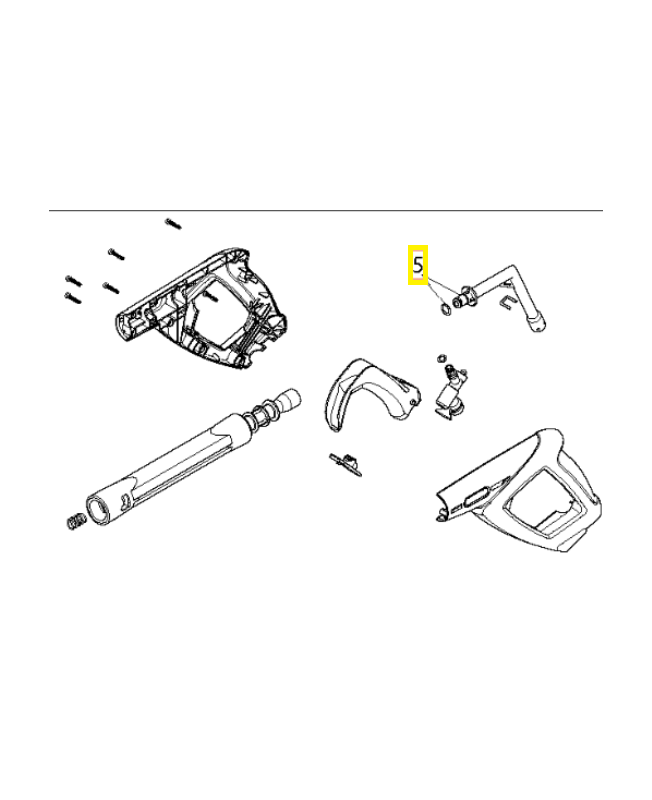 5