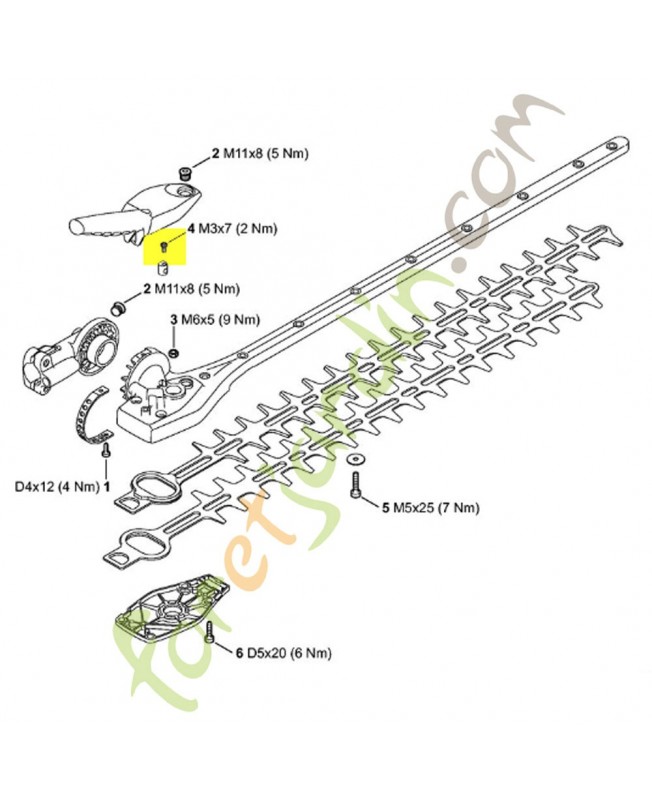 2 M11x8 (5 Nm)

4 M3x7 (2 Nm)

2 M11x8 (5 Nm)

3 M6x5 (9 Nm)

D4x12 (4 Nm) 1

5 M5x25 (7 Nm)

6 D5x20 (6 Nm)

foretjardin.com