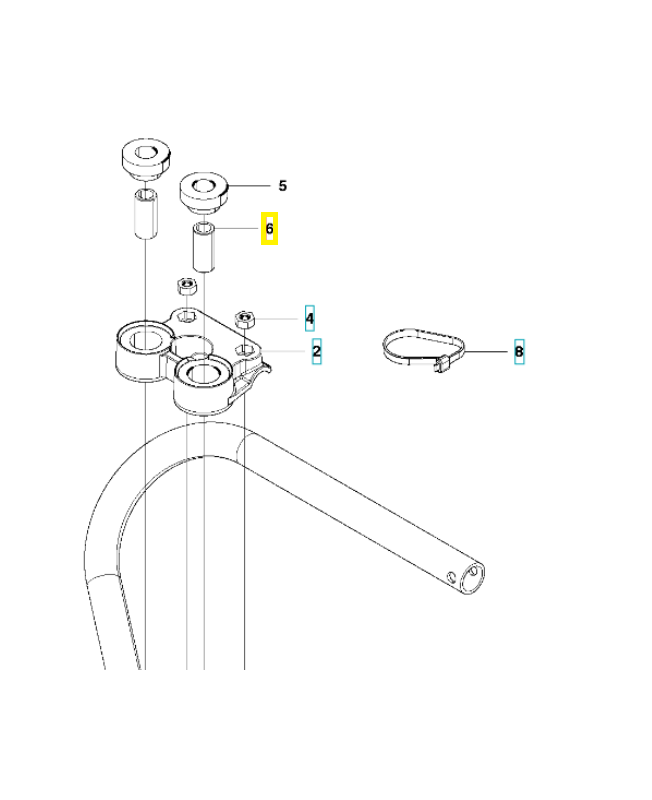 5
6
4
2
8