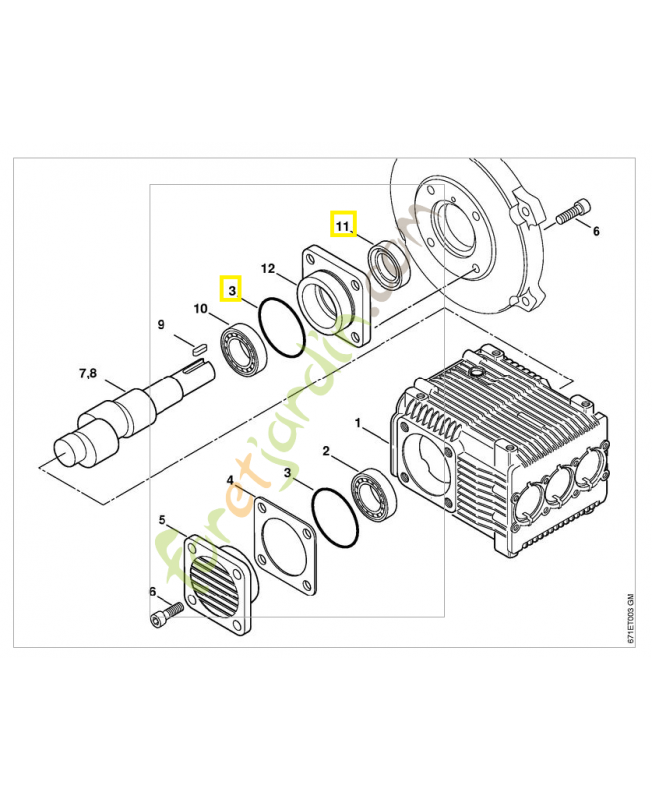 11
6
12
3
10
9
7,8
1
2
3
4
5
6
foretjardin.com
671ET003 GM