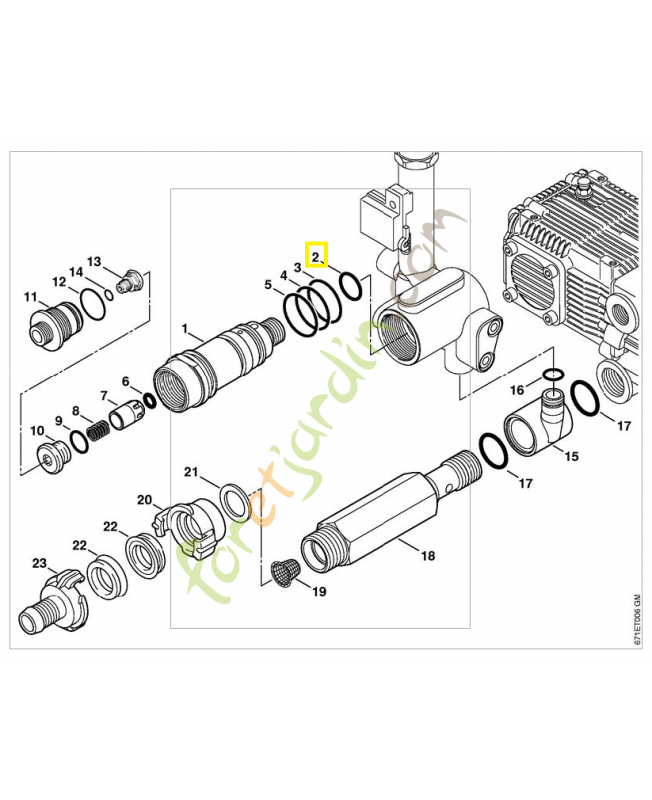 2
3
4
5
13
14
12
11
1
6
7
8
9
10
16
17
15
17
21
20
22
22
23
18
19
foretjardin.com
671ET006 GM