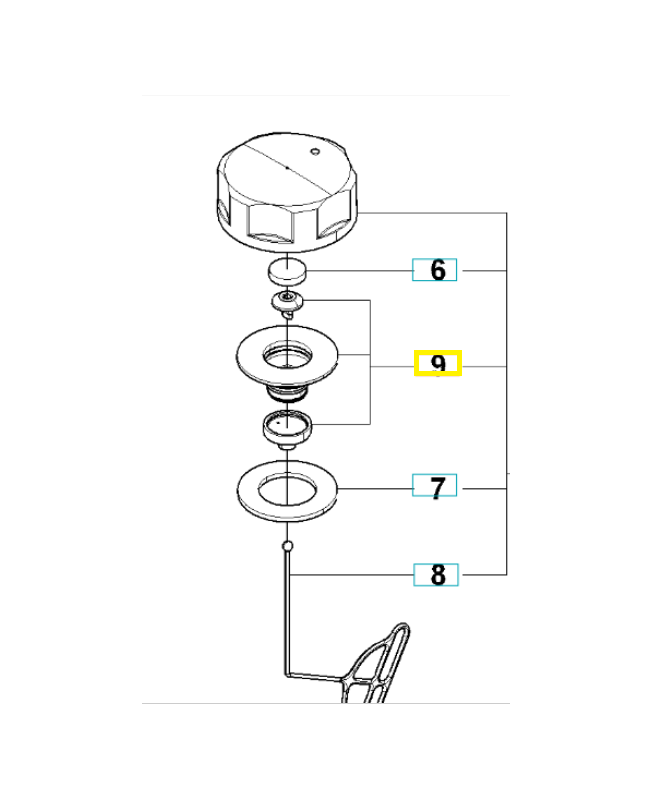 6
9
7
8