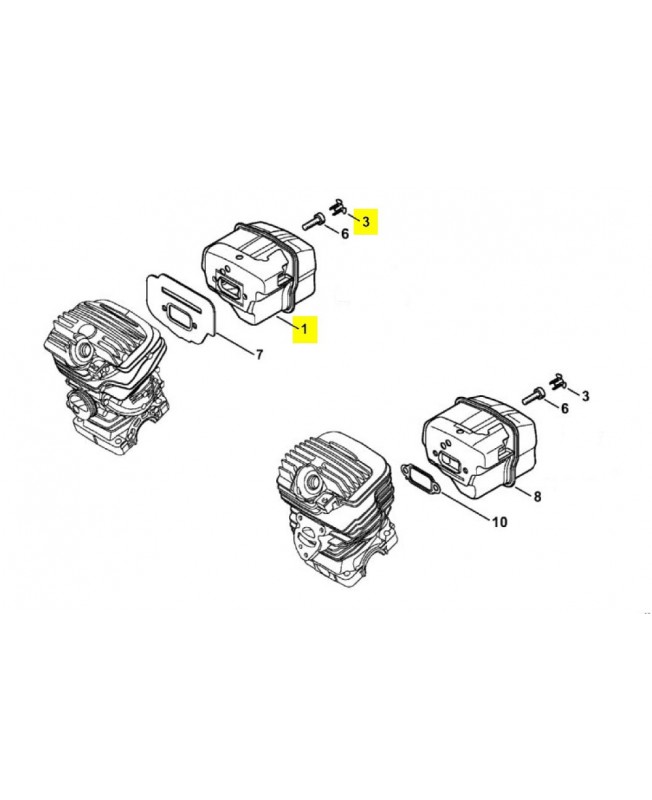 3
6
1
7
3
6
8
10