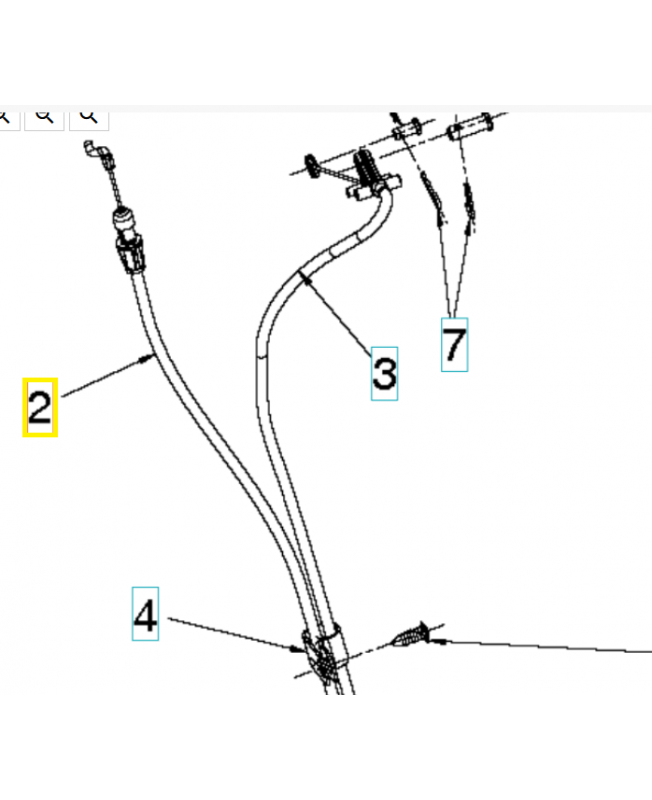 2

3

7

4