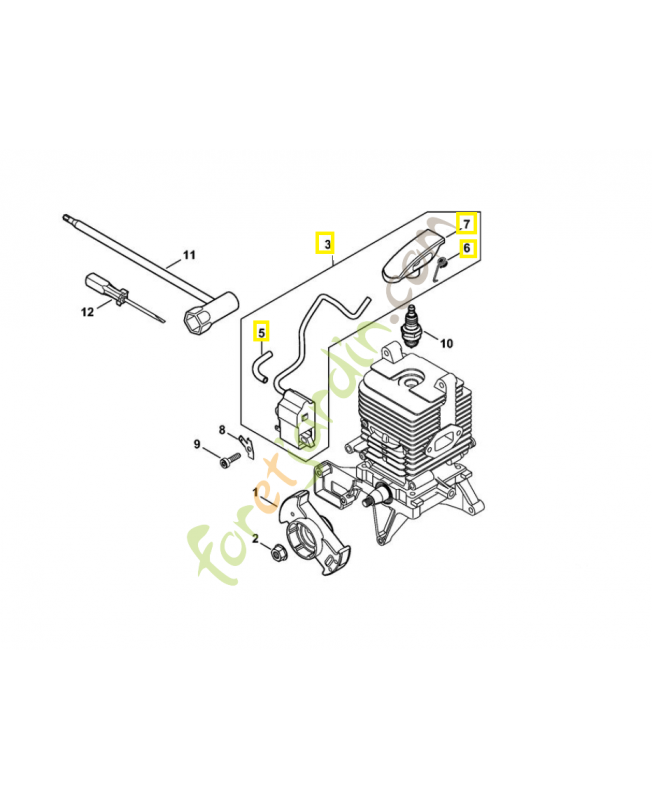 11
12
3
7
6
5
10
8
9
1
2
foretjardin.com