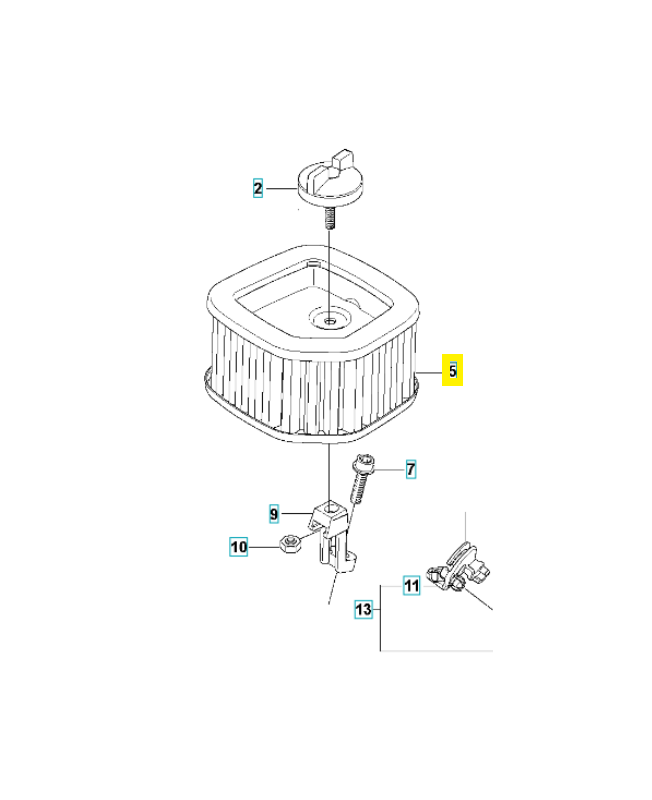 2
5
7
9
10
11
13