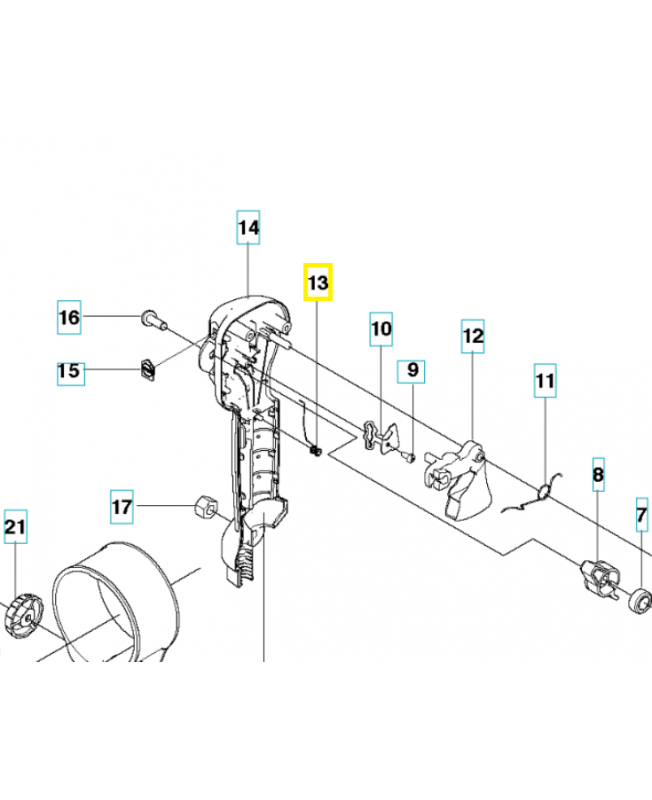 14
13
16
10
12
15
9
11
8
17
7
21