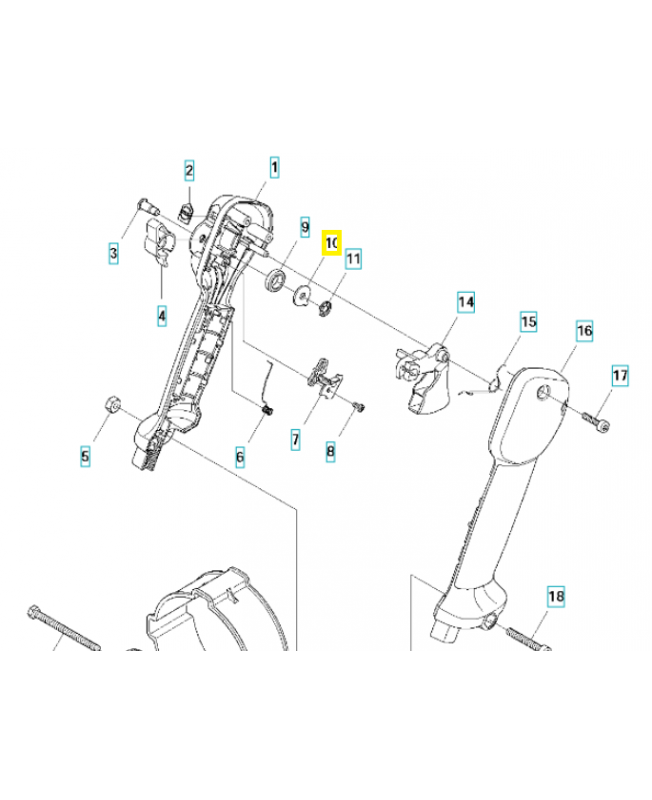 2
1
3
9
10
11
4
14
15
16
17
5
6
7
8
18