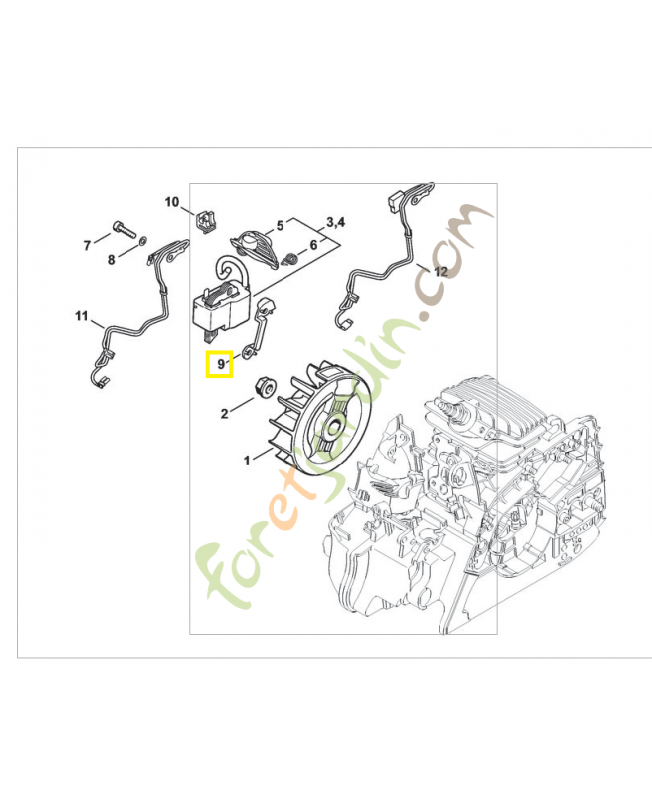 10
7
8
5
3,4
6
12
11
9
2
1
foretjardin.com