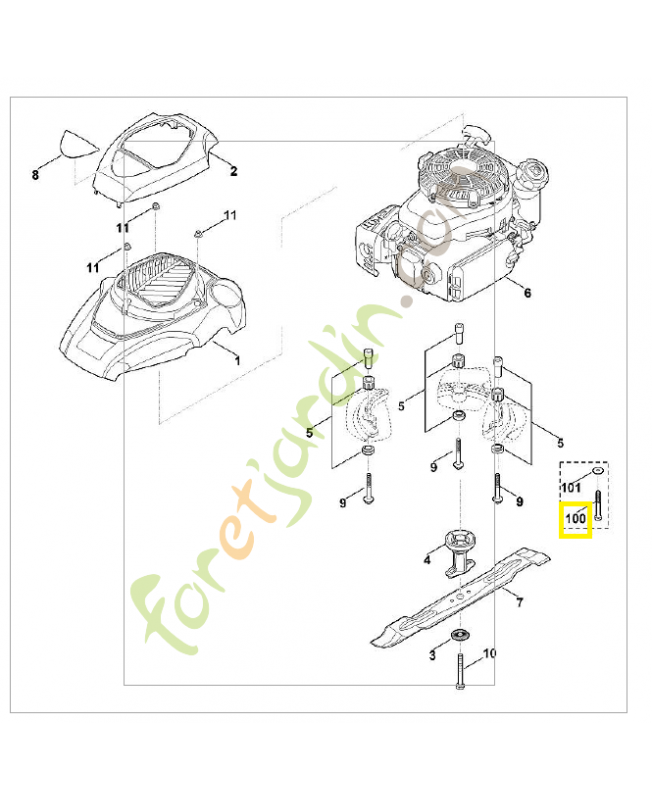 8
2
11
11
11
1
6
5
5
5
9
9
9
101
100
4
7
3
10
foretjardin.com