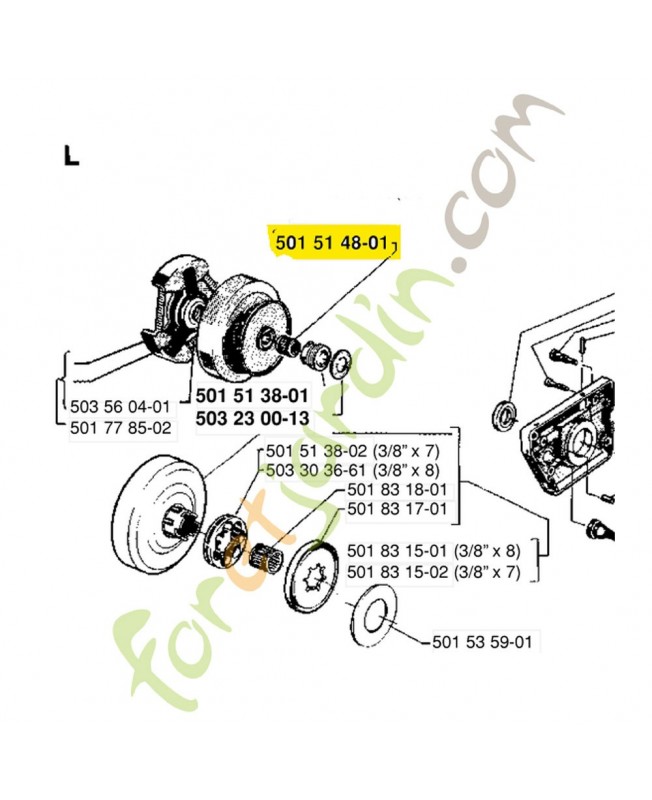 L

501 51 48-01

503 56 04-01
501 77 85-02

501 51 38-01
503 23 00-13

501 51 38-02 (3/8" x 7)
503 30 36-61 (3/8" x 8)
501 83 18-01
501 83 17-01

501 83 15-01 (3/8" x 8)
501 83 15-02 (3/8" x 7)

501 53 59-01

foretjardin.com