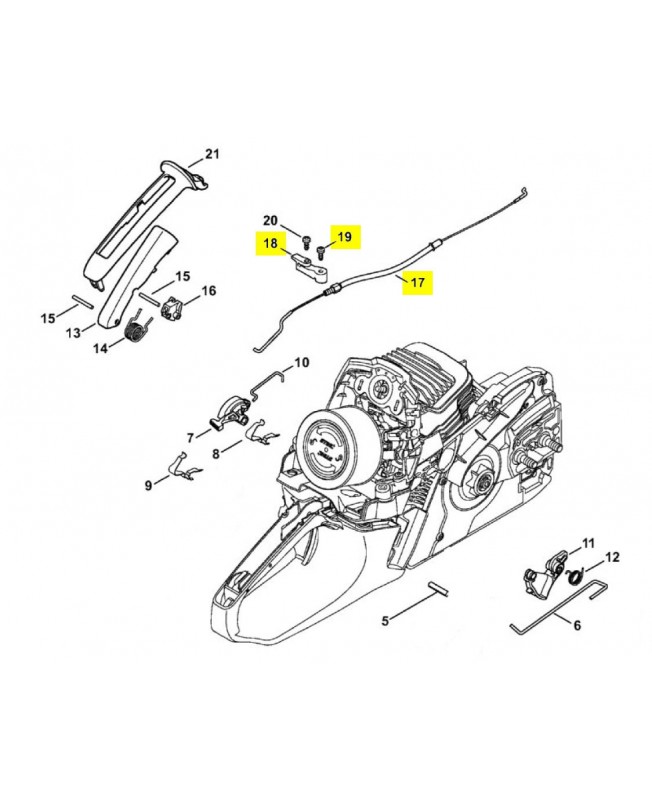 21
20
19
18
17
15
16
15
13
14
10
7
8
9
11
12
5
6