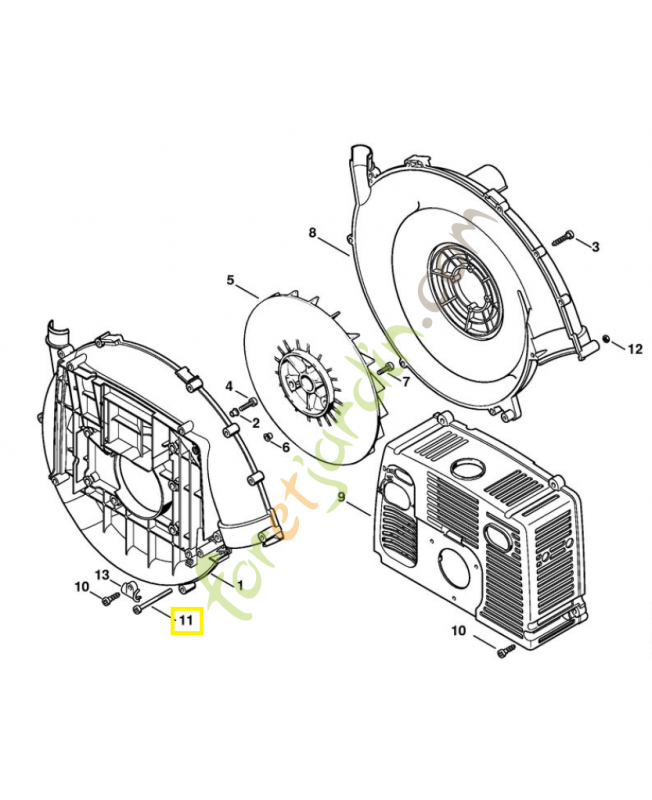 8
3
5
12
4
7
2
6
9
13
10
1
11
10
foretjardin.com