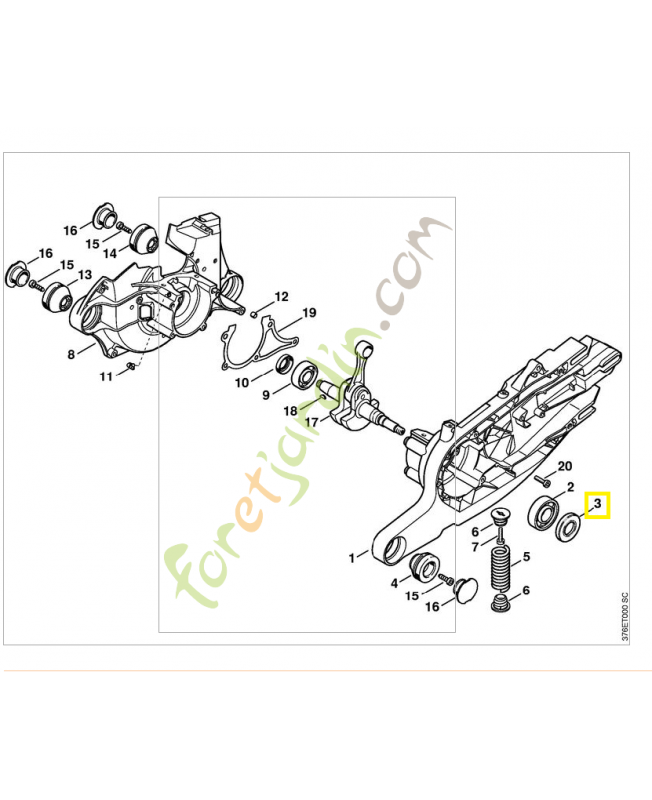 16
15
14
16
15
13
8
11
12
19
10
9
18
17
20
2
3
6
7
5
6
1
4
15
16
foretjardin.com
376ET000 SC