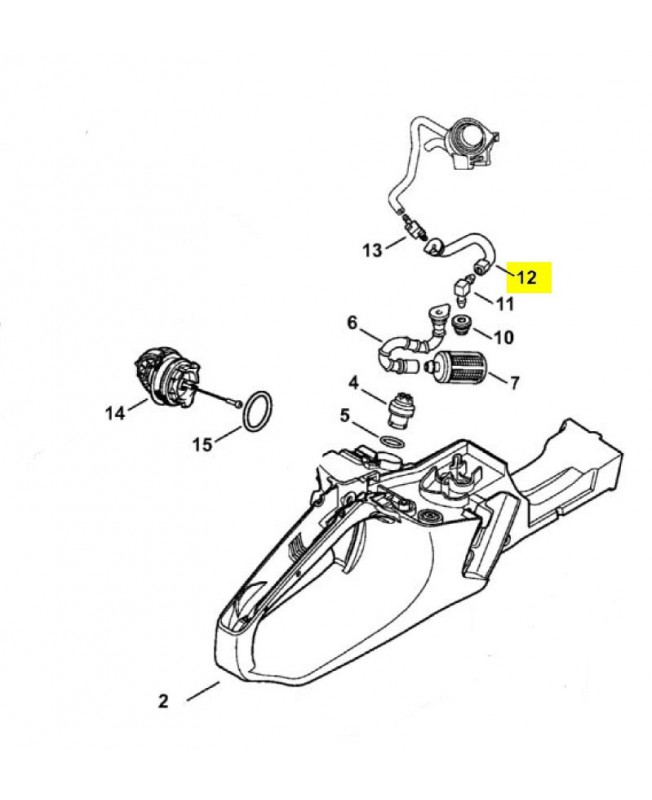 13
12
11
6
10
7
4
14
5
15
2