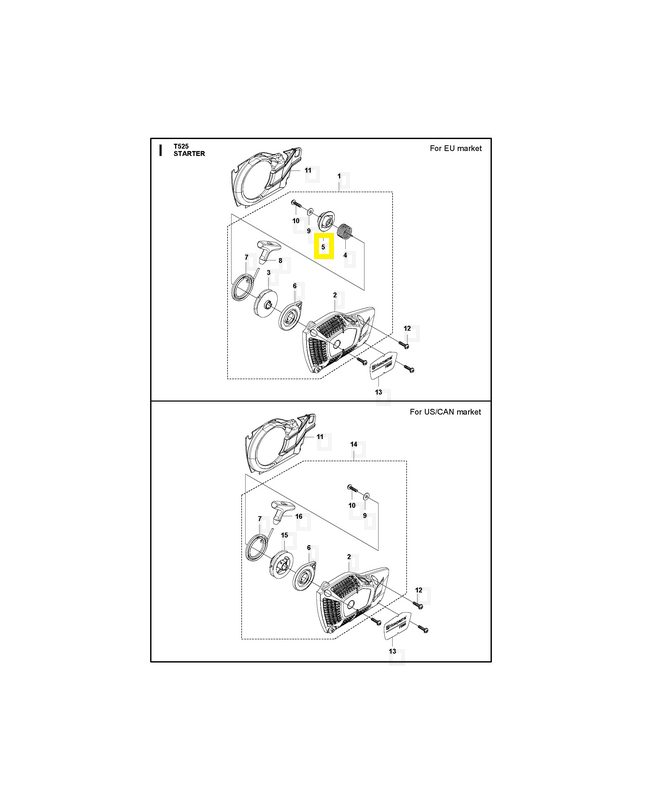 I

T525
STARTER

For EU market

11
1
10
9
5
4
7
8
3
6
2
12
13

For US/CAN market

11
14
10
9
7
16
15
6
2
12
13